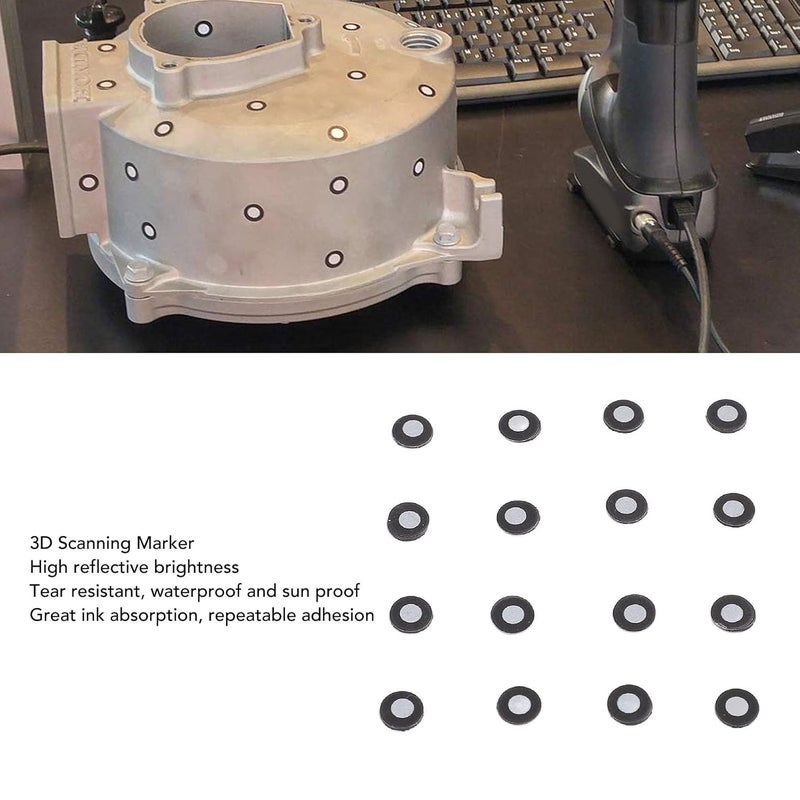 HONDA

3D Scanning Marker
High reflective brightness
Tear resistant, waterproof and sun proof
Great ink absorption, repeatable adhesion